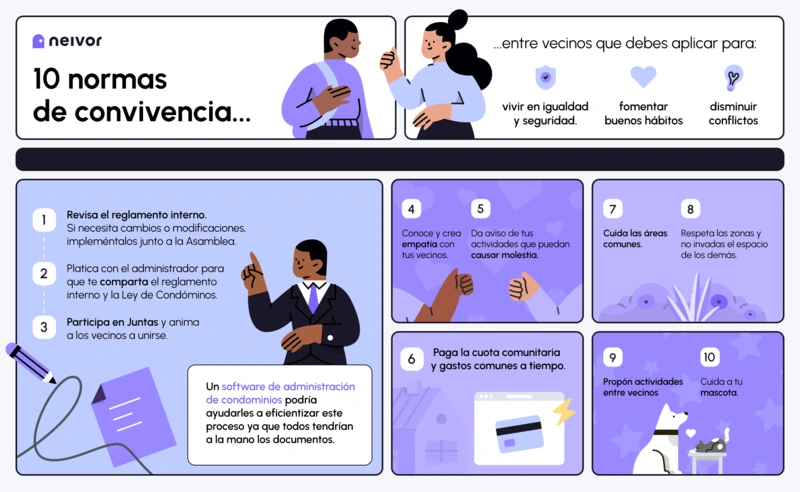 neivor

10 normas de convivencia...

...entre vecinos que debes aplicar para:

vivir en igualdad y seguridad.

fomentar buenos hábitos

disminuir conflictos

1 Revisa el reglamento interno. Si necesita cambios o modificaciones, impleméntalos junto a la Asamblea.

2 Platica con el administrador para que te comparta el reglamento interno y la Ley de Condóminos.

3 Participa en Juntas y anima a los vecinos a unirse.

Un software de administración de condominios podría ayudarles a eficientizar este proceso ya que todos tendrían a la mano los documentos.

4 Conoce y crea empatía con tus vecinos.

5 Da aviso de tus actividades que puedan causar molestia.

6 Paga la cuota comunitaria y gastos comunes a tiempo.

7 Cuida las áreas comunes.

8 Respeta las zonas y no invadas el espacio de los demás.

9 Propón actividades entre vecinos

10 Cuida a tu mascota.